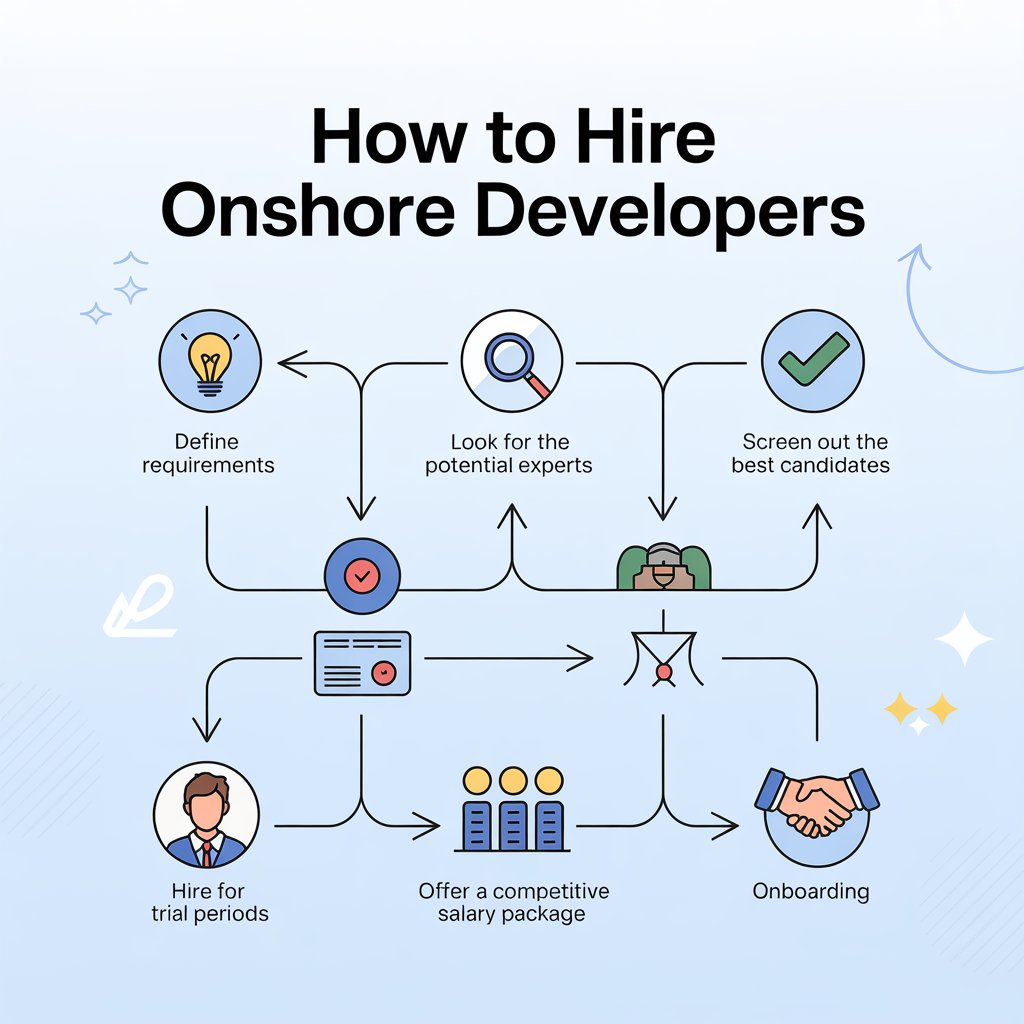 How to Hire Onshore Developers

Define requirements

Look for the potential experts

Screen out the best candidates

Hire for trial periods

Offer a competitive salary package

Onboarding